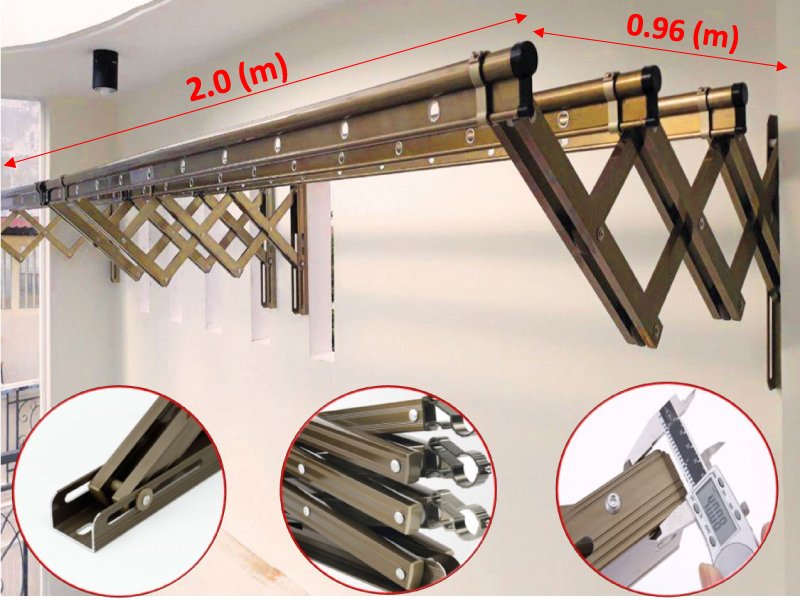 2.0 (m)

0.96 (m)

40.00